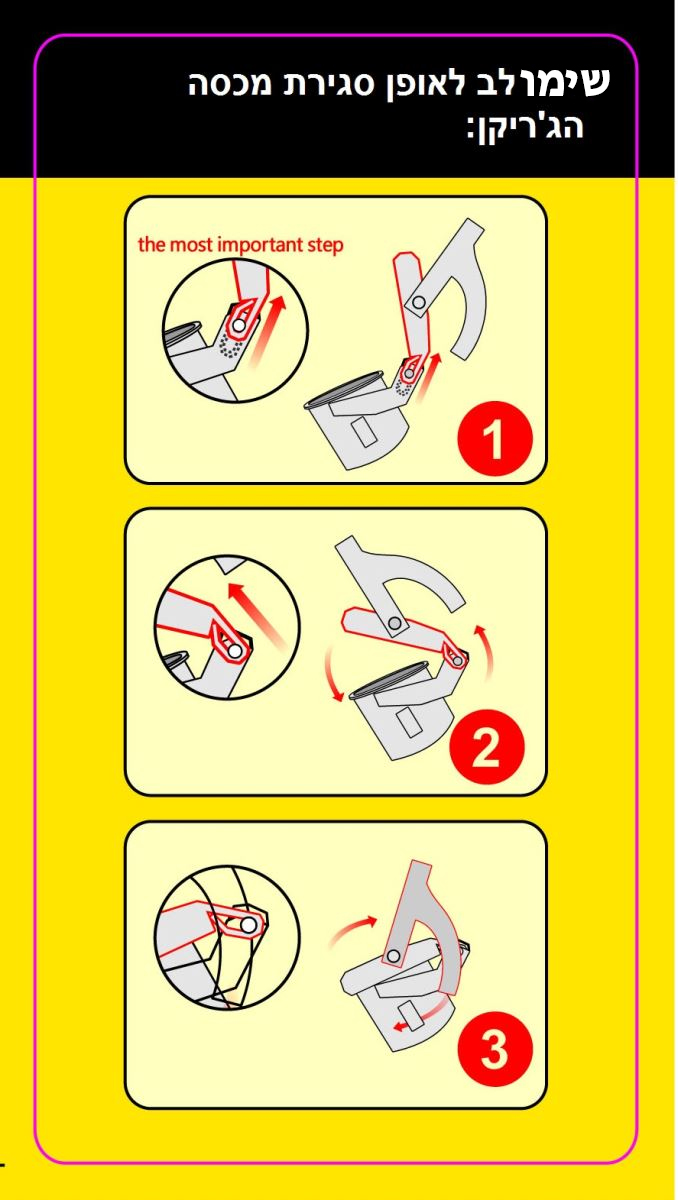 שימו לב לאופן סגירת מכסה הג'ריקן:

the most important step

1

2

3