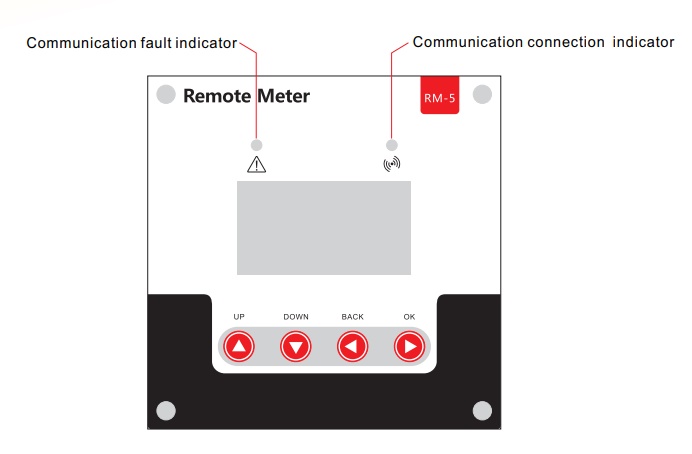 Communication fault indicator

Communication connection indicator

Remote Meter

RM-5

UP

DOWN

BACK

OK